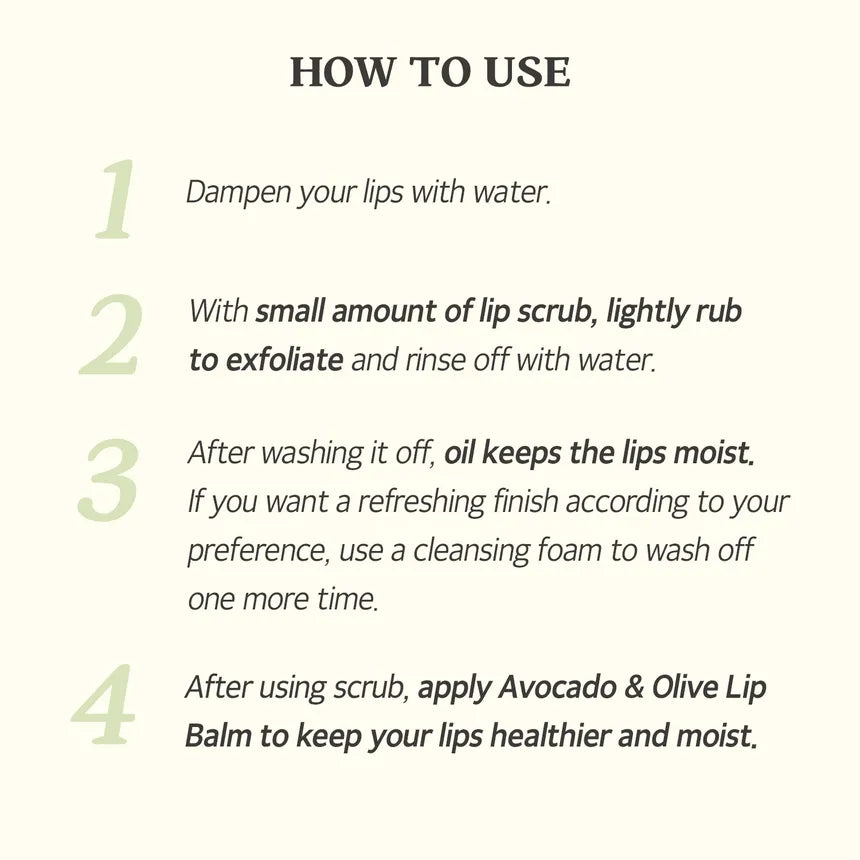 HOW TO USE

1 Dampen your lips with water.

2 With small amount of lip scrub, lightly rub to exfoliate and rinse off with water.

3 After washing it off, oil keeps the lips moist. If you want a refreshing finish according to your preference, use a cleansing foam to wash off one more time.

4 After using scrub, apply Avocado & Olive Lip Balm to keep your lips healthier and moist.