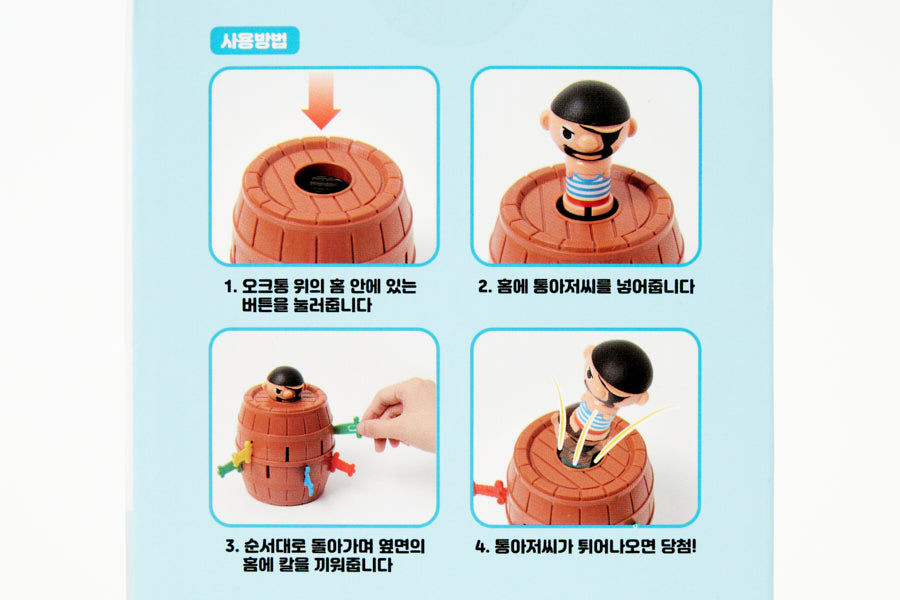 사용방법

1. 오크통 위의 홈 안에 있는 버튼을 눌러줍니다

2. 홈에 통아저씨를 넣어줍니다

3. 순서대로 돌아가며 옆면의 홈에 칼을 끼워줍니다

4. 통아저씨가 튀어나오면 당첨!