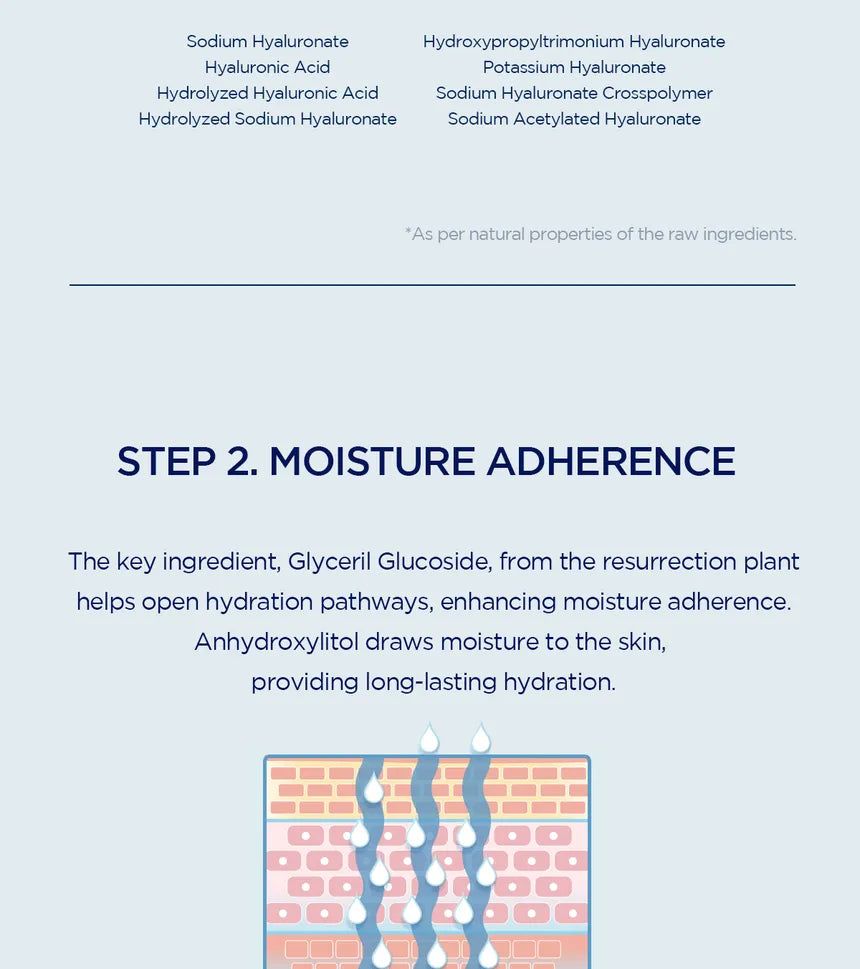 Sodium Hyaluronate
Hyaluronic Acid
Hydrolyzed Hyaluronic Acid
Hydrolyzed Sodium Hyaluronate

Hydroxypropyltrimonium Hyaluronate
Potassium Hyaluronate
Sodium Hyaluronate Crosspolymer
Sodium Acetylated Hyaluronate

*As per natural properties of the raw ingredients.

STEP 2. MOISTURE ADHERENCE

The key ingredient, Glyceril Glucoside, from the resurrection plant helps open hydration pathways, enhancing moisture adherence. Anhydroxylitol draws moisture to the skin, providing long-lasting hydration.