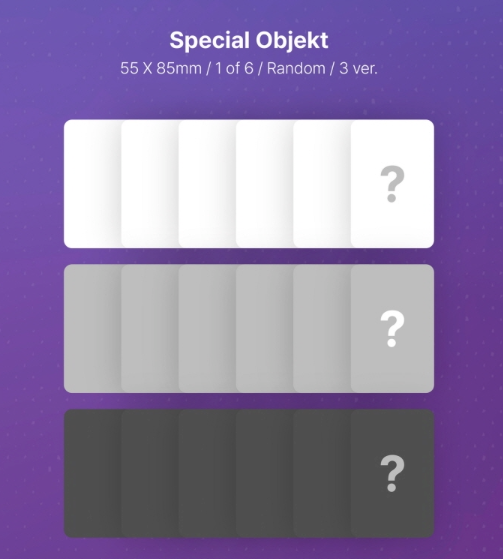 Special Objekt
55 X 85mm / 1 of 6 / Random / 3 ver.

?

?

?