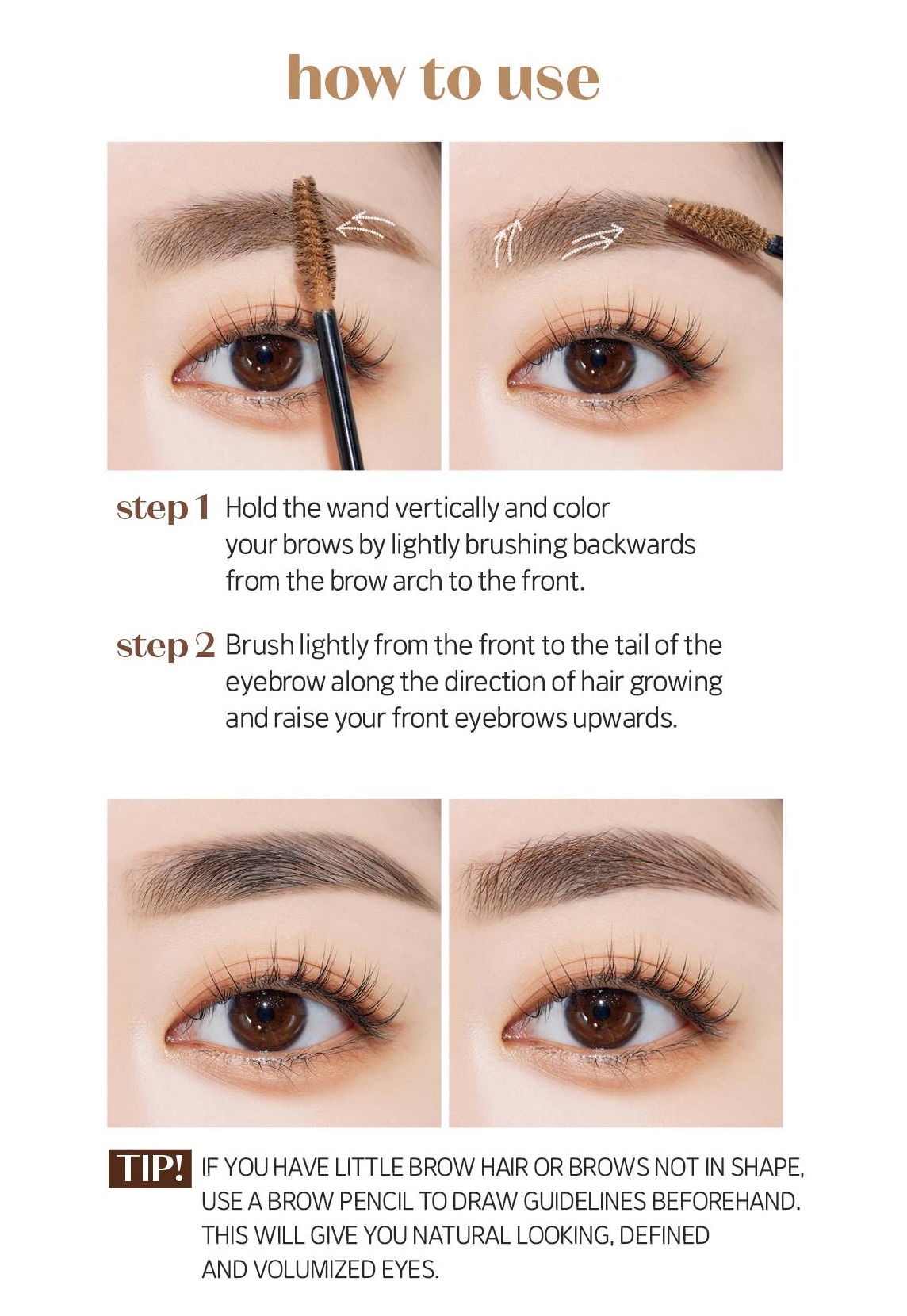 how to use

step 1 Hold the wand vertically and color your brows by lightly brushing backwards from the brow arch to the front.

step 2 Brush lightly from the front to the tail of the eyebrow along the direction of hair growing and raise your front eyebrows upwards.

TIP! IF YOU HAVE LITTLE BROW HAIR OR BROWS NOT IN SHAPE, USE A BROW PENCIL TO DRAW GUIDELINES BEFOREHAND. THIS WILL GIVE YOU NATURAL LOOKING, DEFINED AND VOLUMIZED EYES.